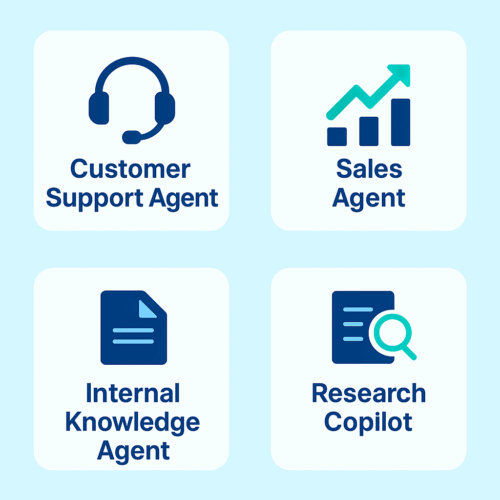 Customer Support Agent

Sales Agent

Internal Knowledge Agent

Research Copilot